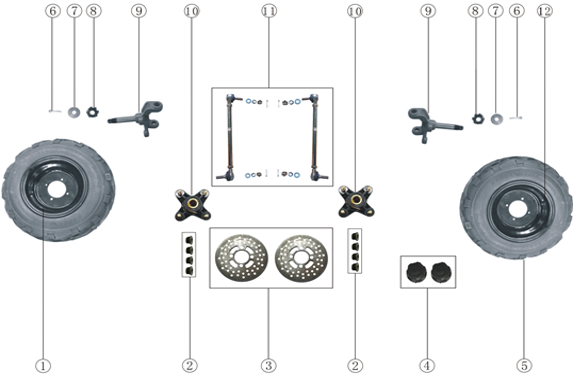 ⑥ ⑦ ⑧ ⑨ ⑩ ⑪ ⑩ ⑨ ⑧ ⑦ ⑥ ⑫

① ② ③ ② ④ ⑤